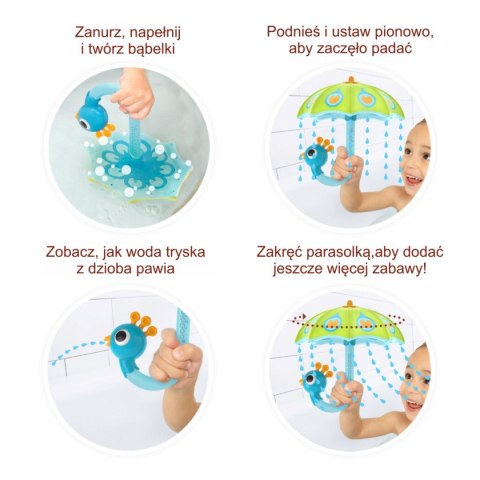 Zanurz, napełnij i twórz bąbelki

Podnieś i ustaw pionowo, aby zaczęło padać

Zobacz, jak woda tryska z dzioba pawia

Zakręć parasolką,aby dodać jeszcze więcej zabawy!